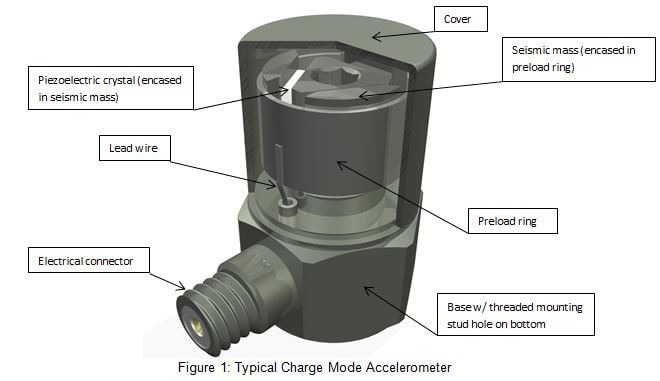 Cover

Seismic mass (encased in preload ring)

Piezoelectric crystal (encased in seismic mass)

Lead wire

Preload ring

Electrical connector

Base w/ threaded mounting stud hole on bottom

Figure 1: Typical Charge Mode Accelerometer