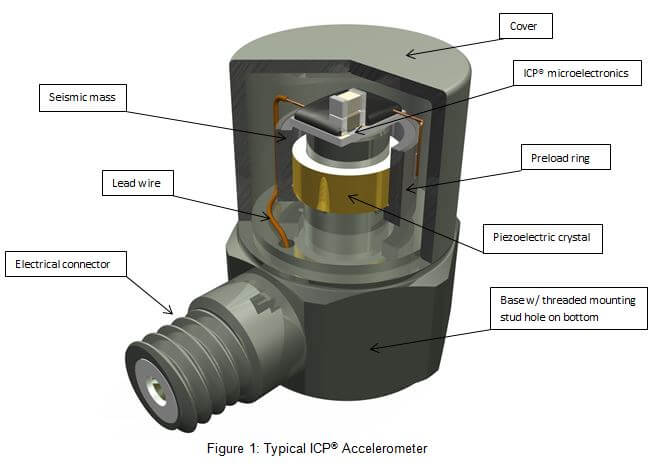 Cover

ICP® microelectronics

Seismic mass

Preload ring

Lead wire

Piezoelectric crystal

Electrical connector

Base w/ threaded mounting stud hole on bottom

Figure 1: Typical ICP® Accelerometer